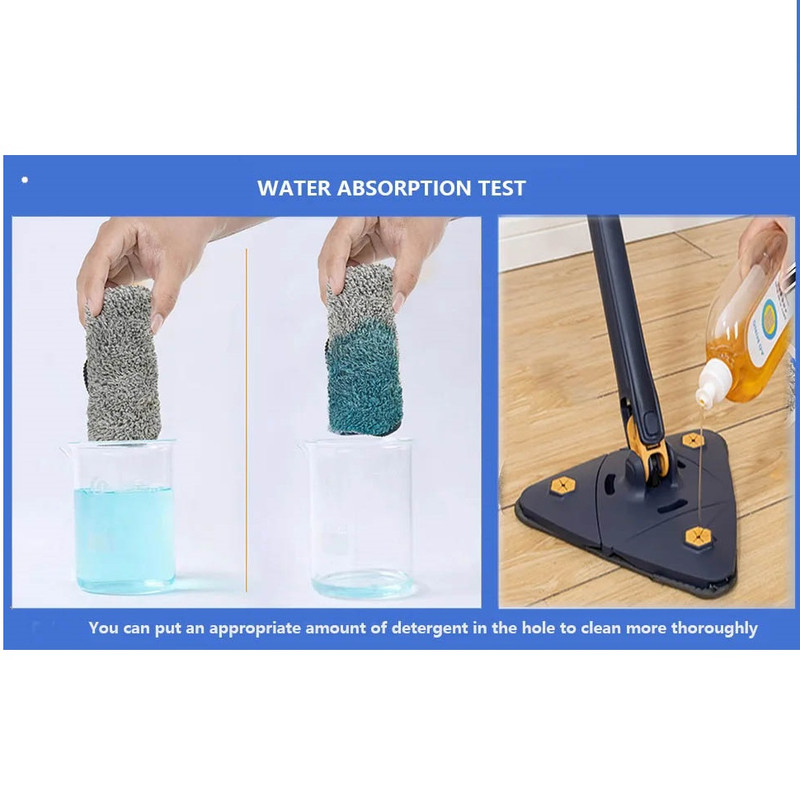 WATER ABSORPTION TEST

You can put an appropriate amount of detergent in the hole to clean more thoroughly