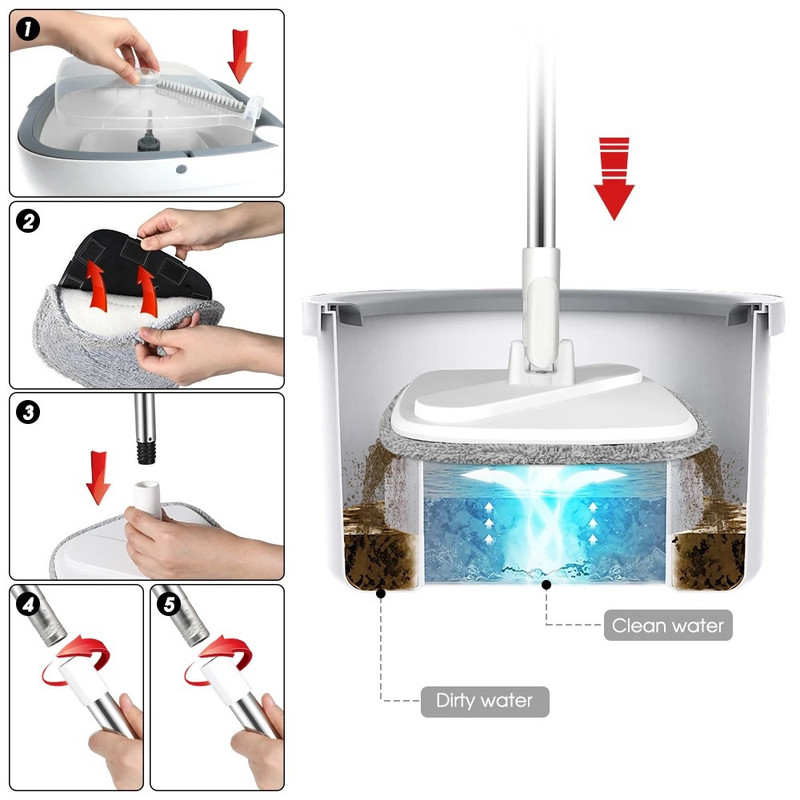 1

2

3

4

5

Clean water

Dirty water