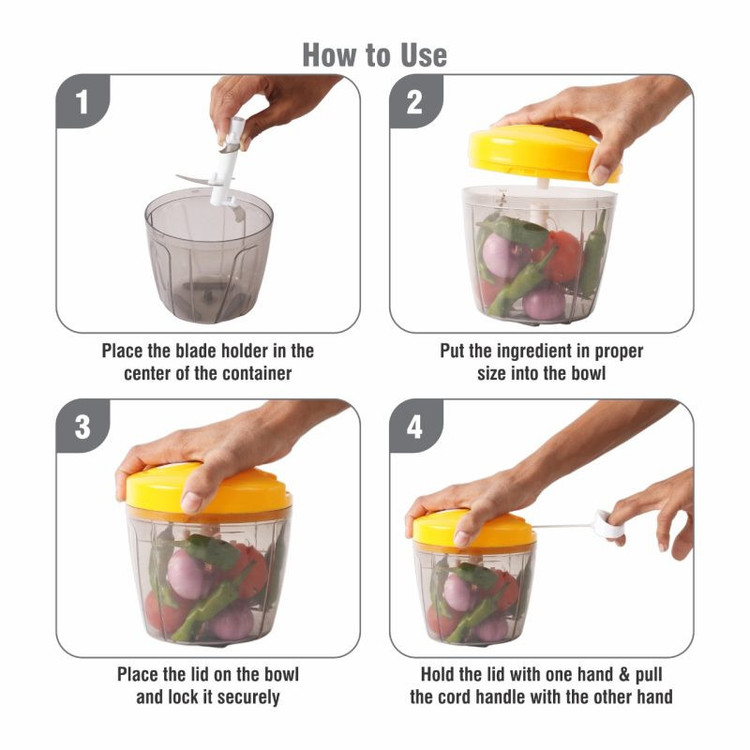 How to Use

1

Place the blade holder in the center of the container

2

Put the ingredient in proper size into the bowl

3

Place the lid on the bowl and lock it securely

4

Hold the lid with one hand & pull the cord handle with the other hand